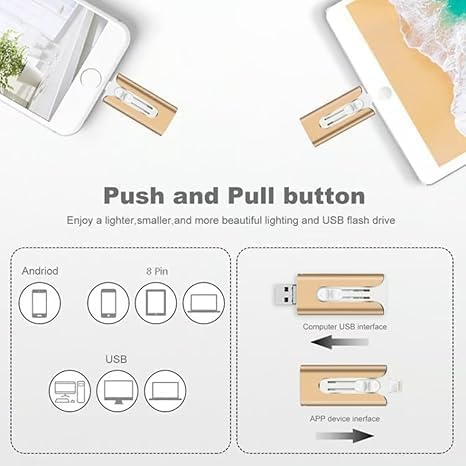 Push and Pull button

Enjoy a lighter,smaller,and more beautiful lighting and USB flash drive

Andriod

8 Pin

USB

Computer USB interface

APP device inerface